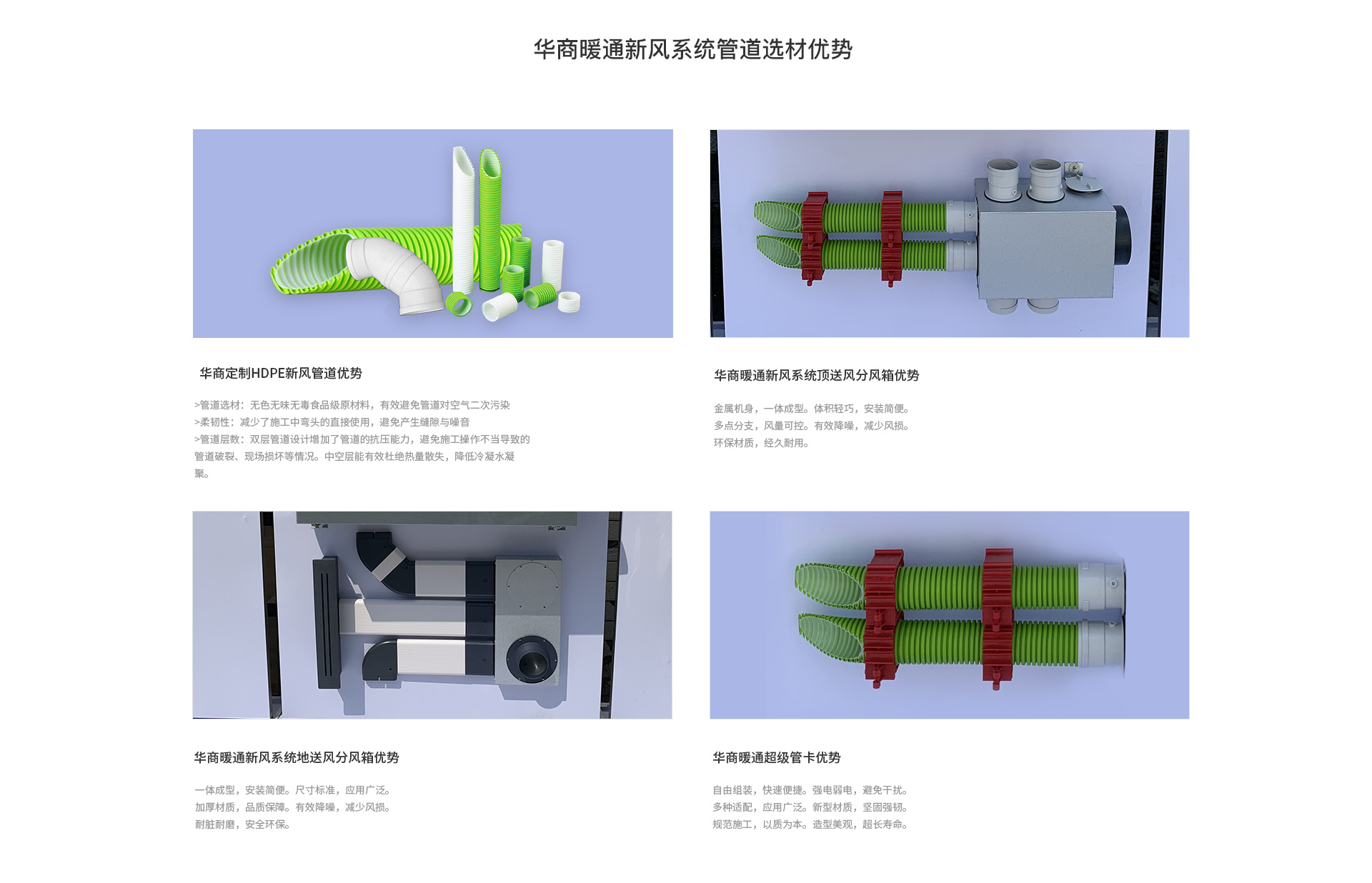 华商暖通新风系统管道选材优势

华商定制HDPE新风管道优势

>管道选材：无色无味无毒食品级原材料，有效避免管道对空气二次污染
>柔韧性：减少了施工中弯头的直接使用，避免产生缝隙与噪音
>管道层数：双层管道设计增加了管道的抗压能力，避免施工操作不当导致的管道破裂、现场损坏等情况。中空层能有效杜绝热量散失，降低冷凝水凝聚。

华商暖通新风系统顶送风分风箱优势

金属机身，一体成型。体积轻巧，安装简便。
多点分支，风量可控。有效降噪，减少风损。
环保材质，经久耐用。

华商暖通新风系统地送风分风箱优势

一体成型，安装简便。尺寸标准，应用广泛。
加厚材质，品质保障。有效降噪，减少风损。
耐脏耐磨，安全环保。

华商暖通超级管卡优势

自由组装，快速便捷。强电弱电，避免干扰。
多种适配，应用广泛。新型材质，坚固强韧。
规范施工，以质为本。造型美观，超长寿命。